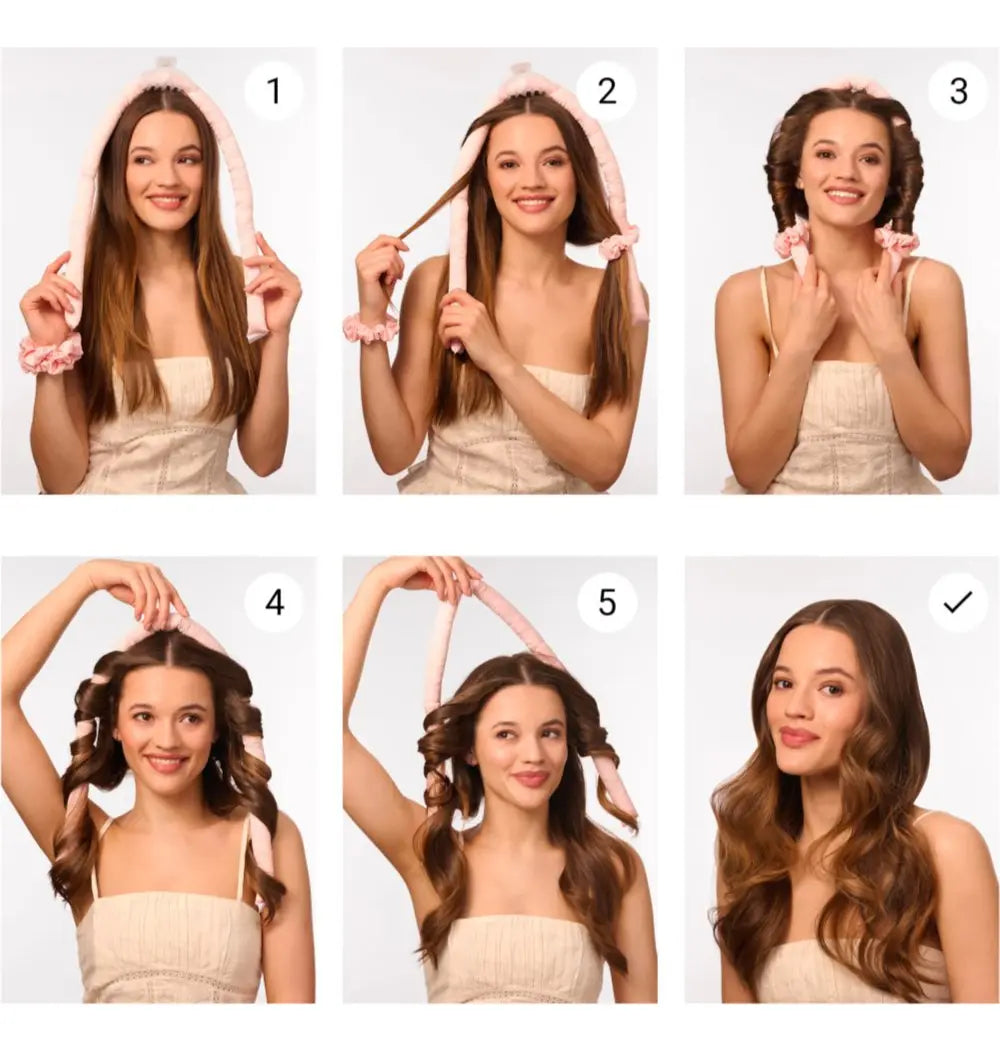 1

2

3

4

5

✓